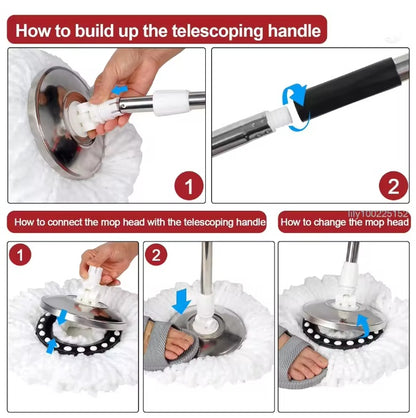 How to build up the telescoping handle

1

2

lily100225152

How to connect the mop head with the telescoping handle

How to change the mop head

1

2