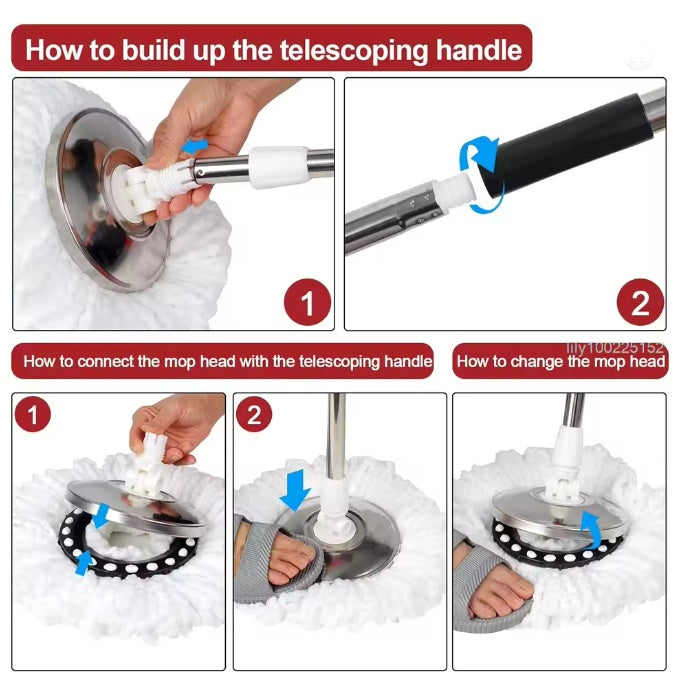 How to build up the telescoping handle

1

2

lily100225152

How to connect the mop head with the telescoping handle

How to change the mop head

1

2