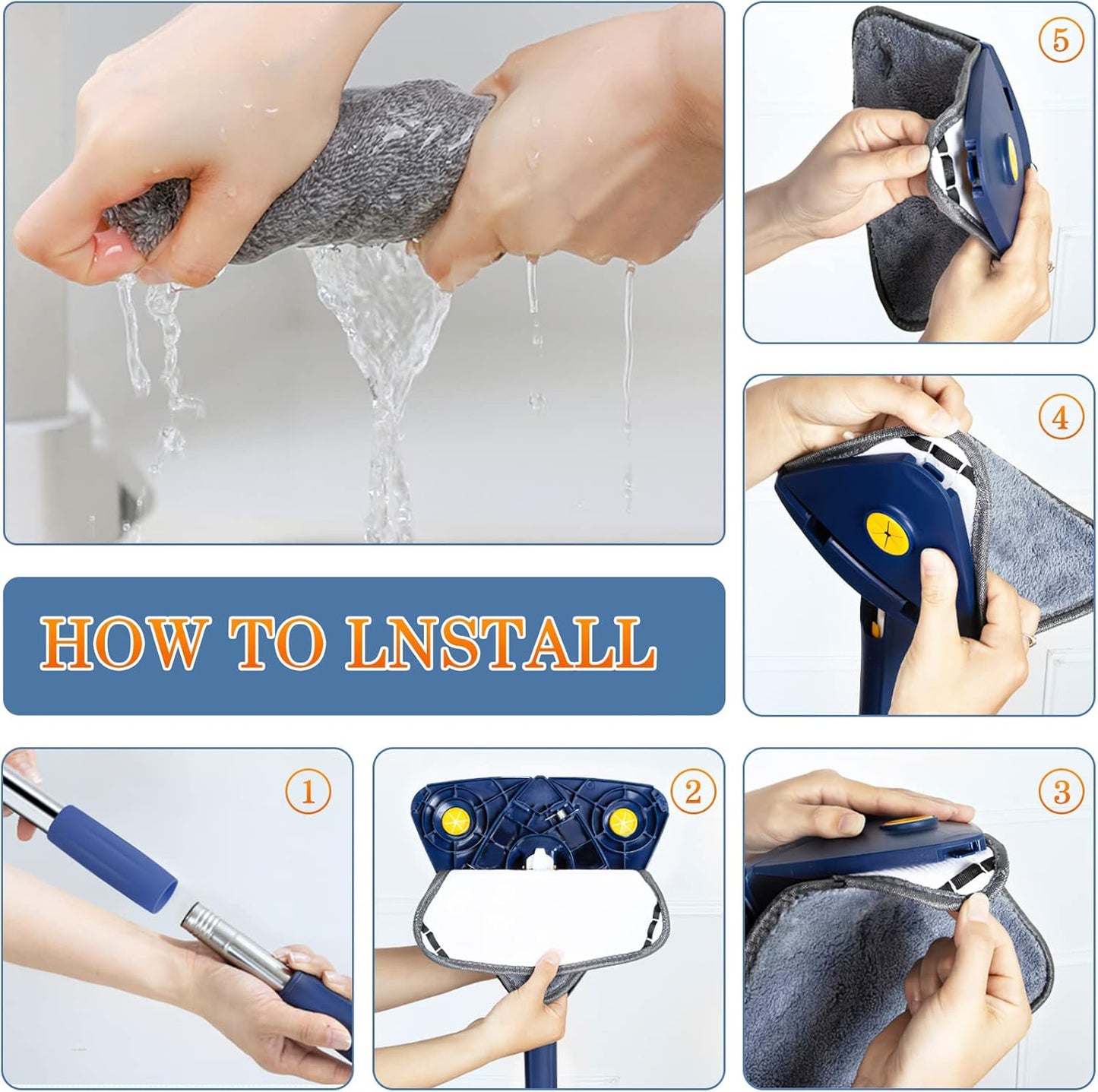 5

4

HOW TO LNSTALL

1

2

3