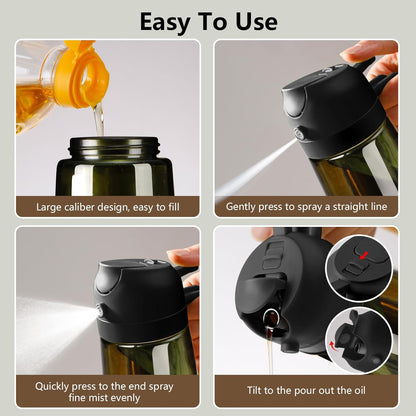 Easy To Use

Large caliber design, easy to fill

Gently press to spray a straight line

Quickly press to the end spray fine mist evenly

Tilt to the pour out the oil