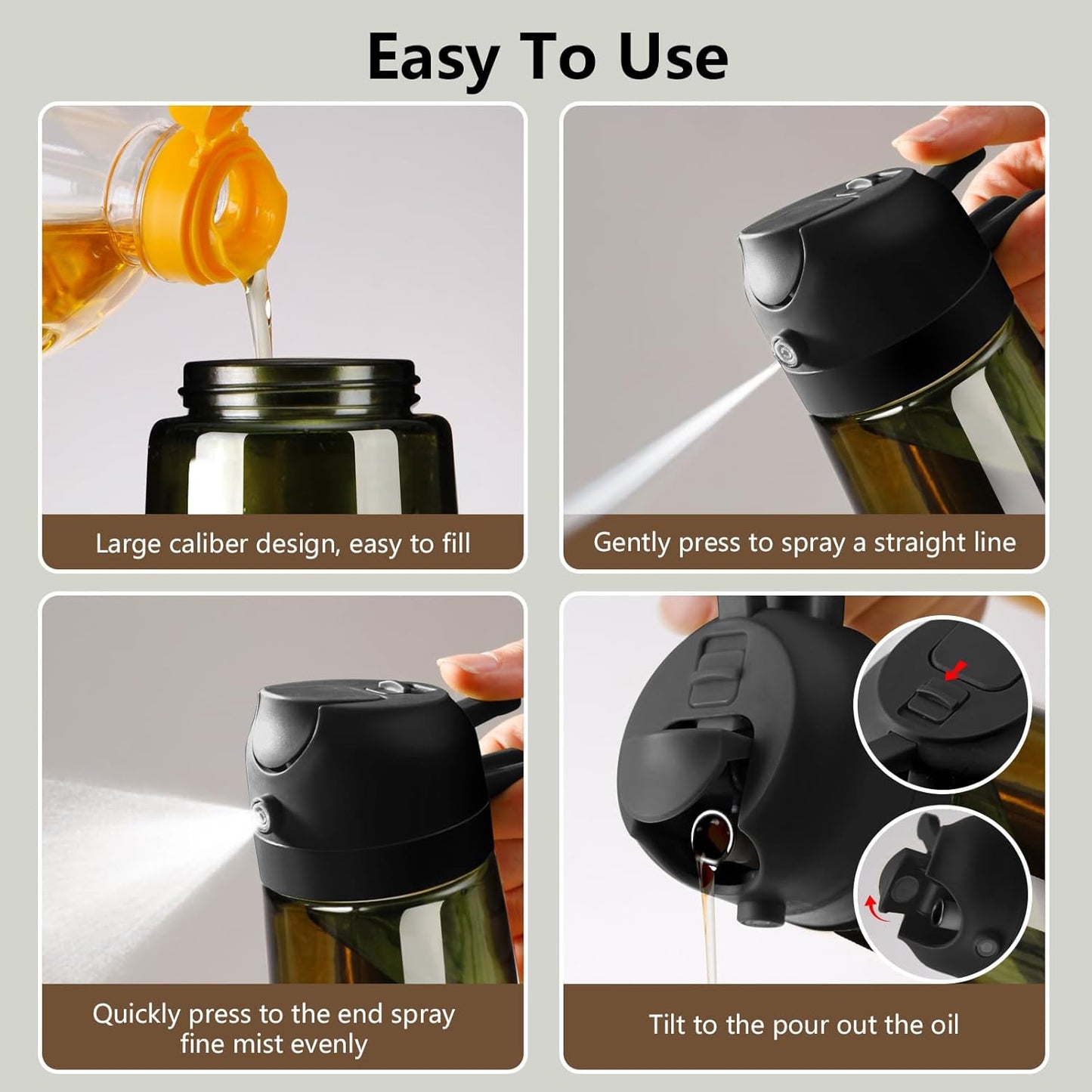 Easy To Use

Large caliber design, easy to fill

Gently press to spray a straight line

Quickly press to the end spray fine mist evenly

Tilt to the pour out the oil