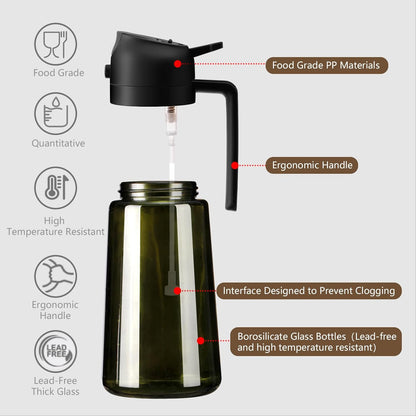 Food Grade

Quantitative

High Temperature Resistant

Ergonomic Handle

LEAD FREE

Lead-Free Thick Glass

Food Grade PP Materials

Ergonomic Handle

Interface Designed to Prevent Clogging

Borosilicate Glass Bottles (Lead-free and high temperature resistant)