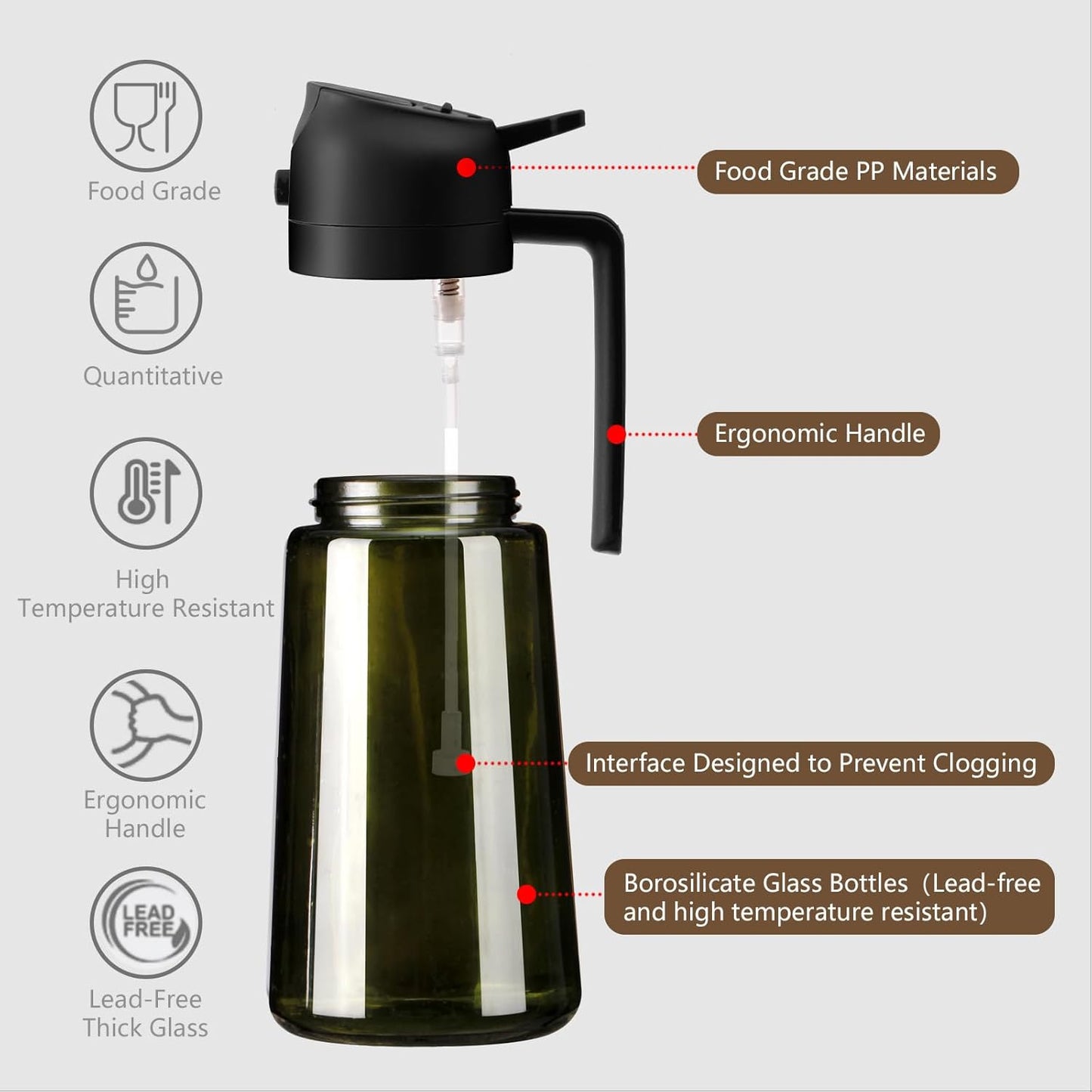 Food Grade

Quantitative

High Temperature Resistant

Ergonomic Handle

LEAD FREE

Lead-Free Thick Glass

Food Grade PP Materials

Ergonomic Handle

Interface Designed to Prevent Clogging

Borosilicate Glass Bottles（Lead-free and high temperature resistant)