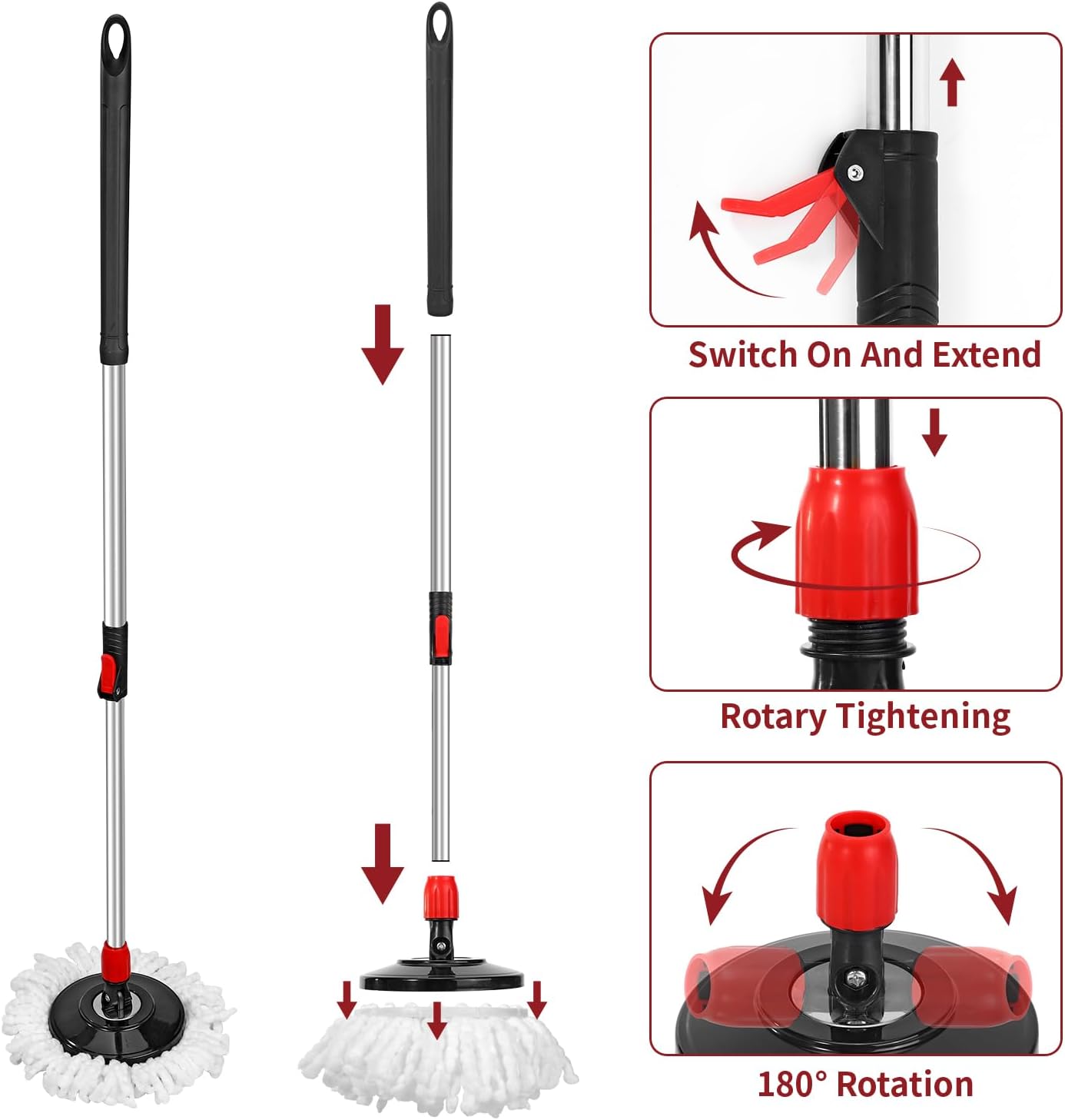 Switch On And Extend

Rotary Tightening

180° Rotation