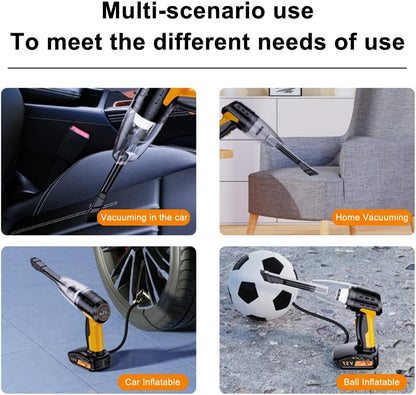 Multi-scenario use
To meet the different needs of use

Vacuuming in the car

Home Vacuuming

Car Inflatable

12V

Ball Inflatable