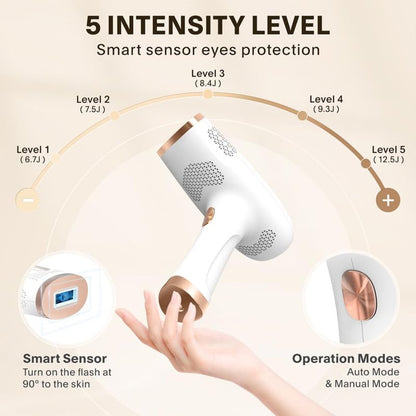 5 INTENSITY LEVEL
Smart sensor eyes protection

Level 1
( 6.7J )

Level 2
( 7.5J )

Level 3
( 8.4J )

Level 4
( 9.3J )

Level 5
( 12.5J )

−

+

Smart Sensor
Turn on the flash at 90° to the skin

Operation Modes
Auto Mode
& Manual Mode