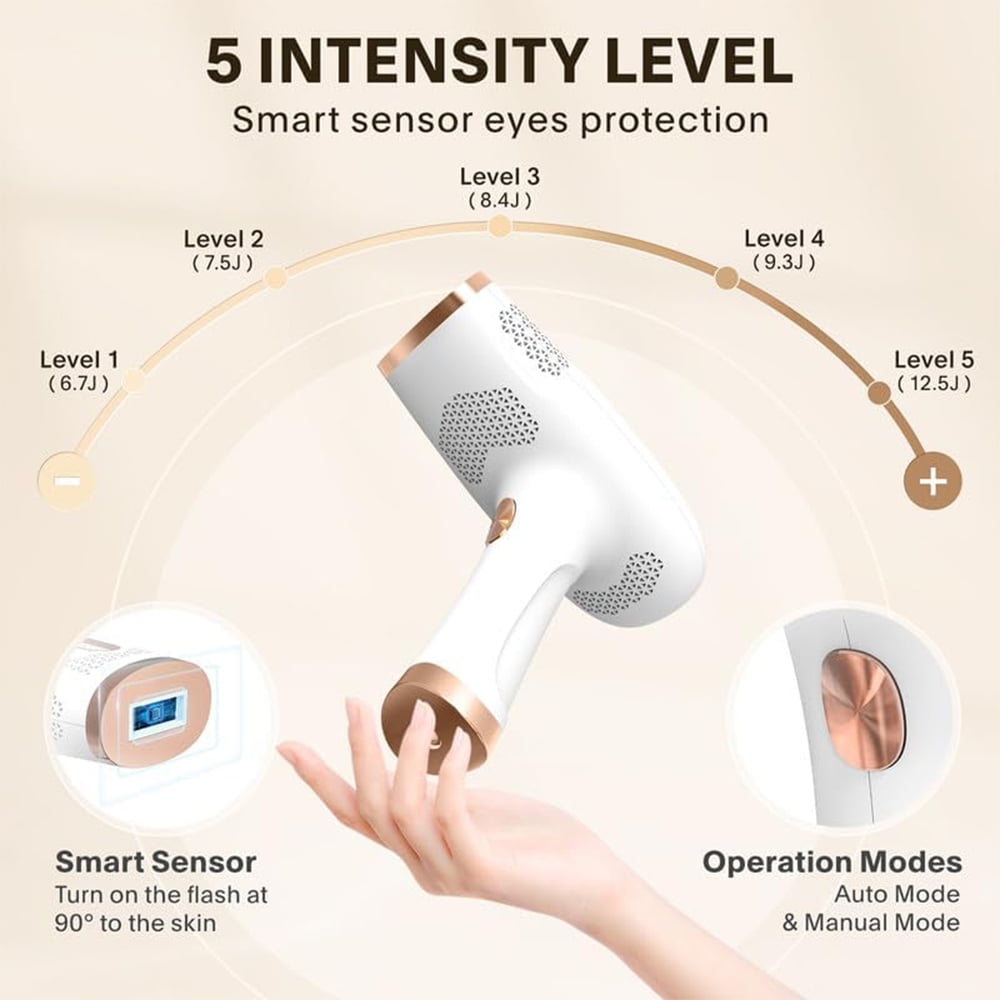 5 INTENSITY LEVEL
Smart sensor eyes protection

Level 1
( 6.7J )

Level 2
( 7.5J )

Level 3
( 8.4J )

Level 4
( 9.3J )

Level 5
( 12.5J )

−

+

Smart Sensor
Turn on the flash at 90° to the skin

Operation Modes
Auto Mode
& Manual Mode