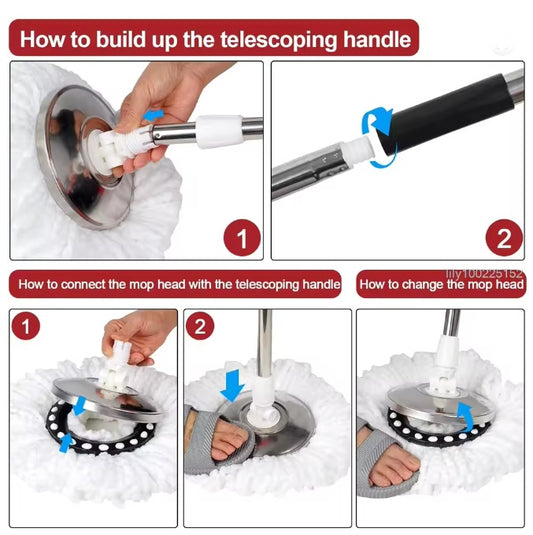 How to build up the telescoping handle

1

2

lily100225152

How to connect the mop head with the telescoping handle

How to change the mop head

1

2